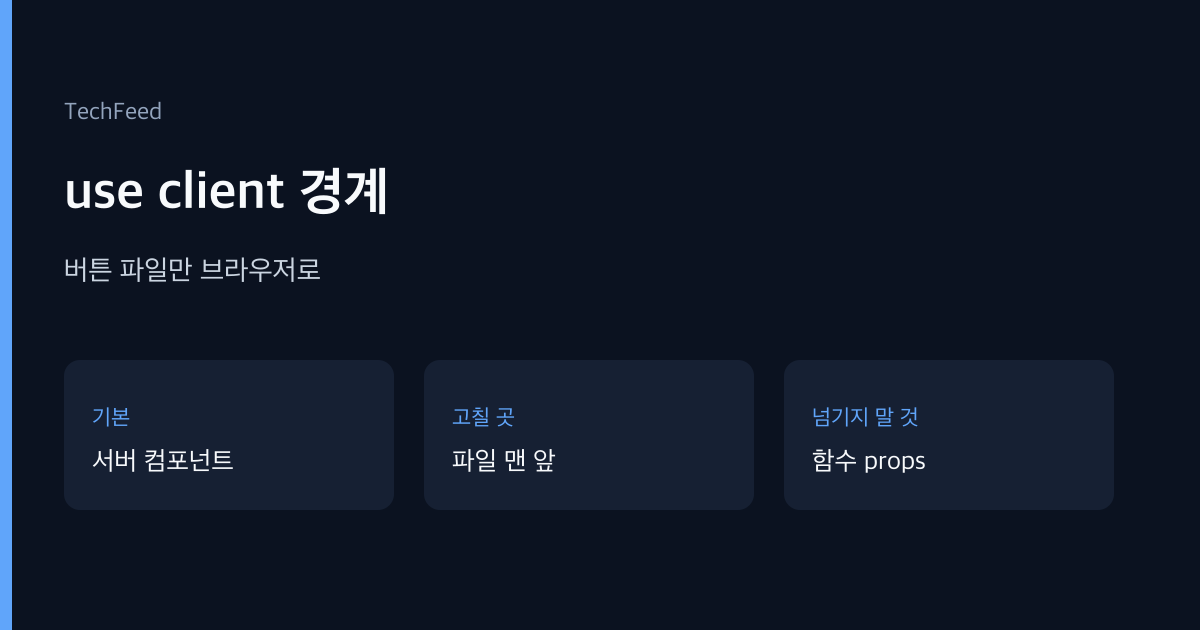 TechFeed

use client 경계

버튼 파일만 브라우저로

기본
서버 컴포넌트

고칠 곳
파일 맨 앞

넘기지 말 것
함수 props