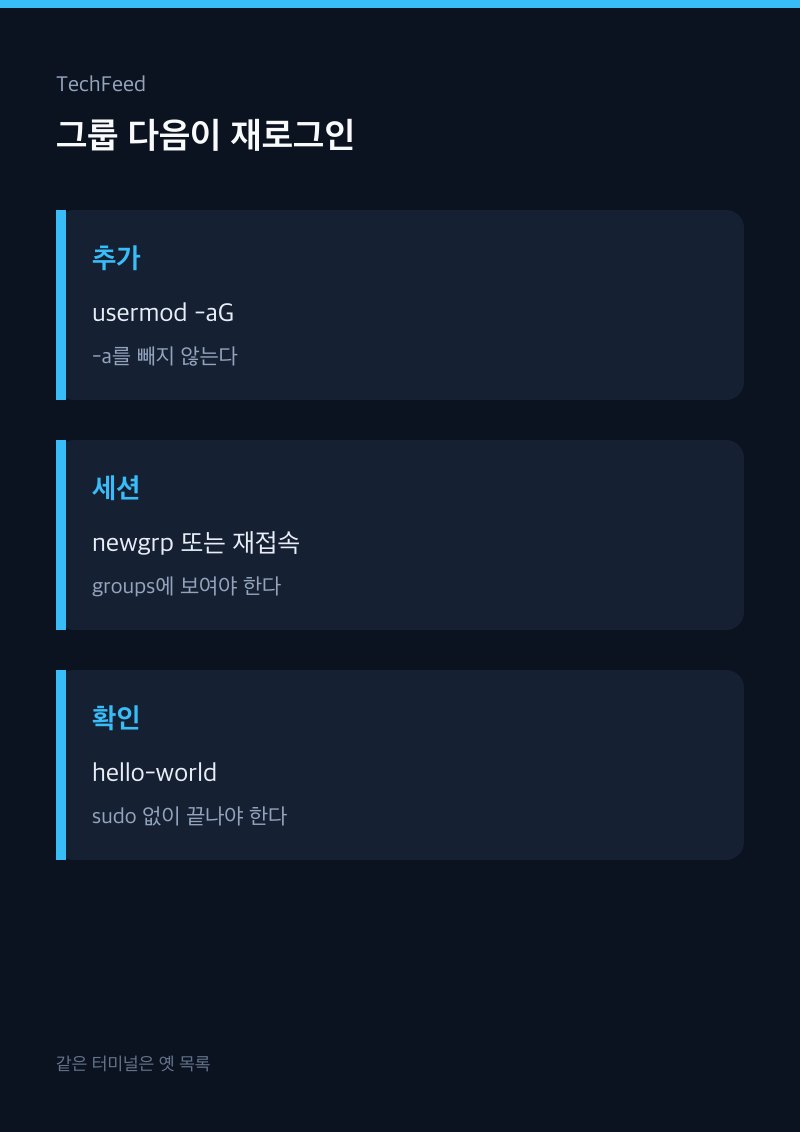 TechFeed

그룹 다음이 재로그인

추가

usermod -aG

-a를 빼지 않는다

세션

newgrp 또는 재접속

groups에 보여야 한다

확인

hello-world

sudo 없이 끝나야 한다

같은 터미널은 옛 목록