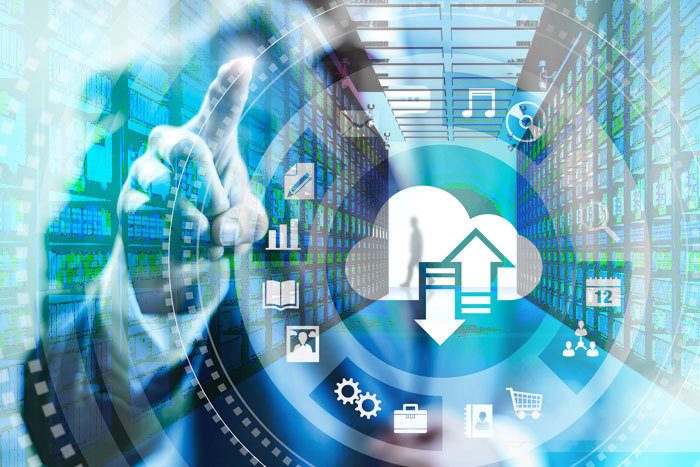 12